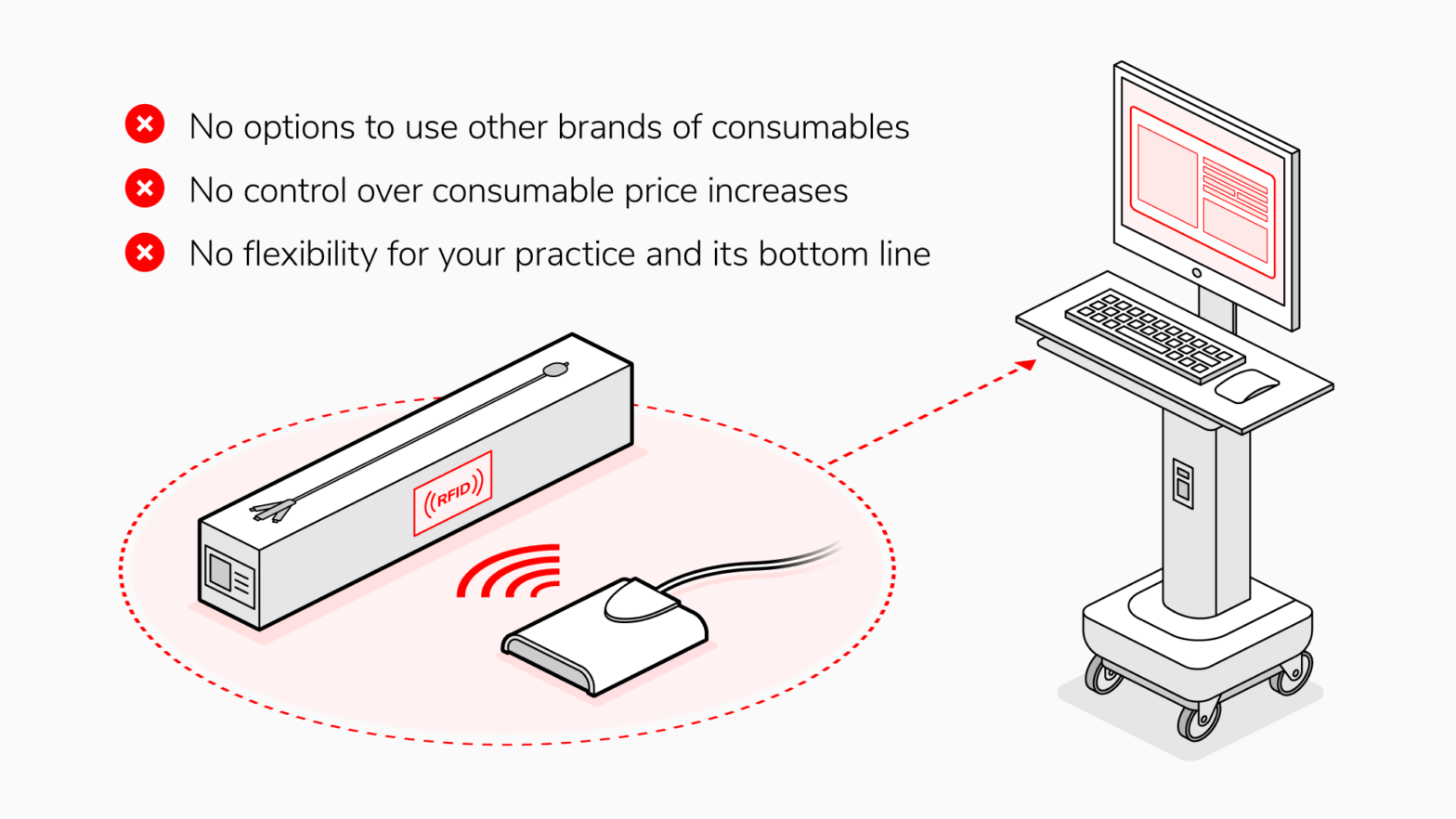 No options to use other brands of consumables

No control over consumable price increases

No flexibility for your practice and its bottom line

((RFID))