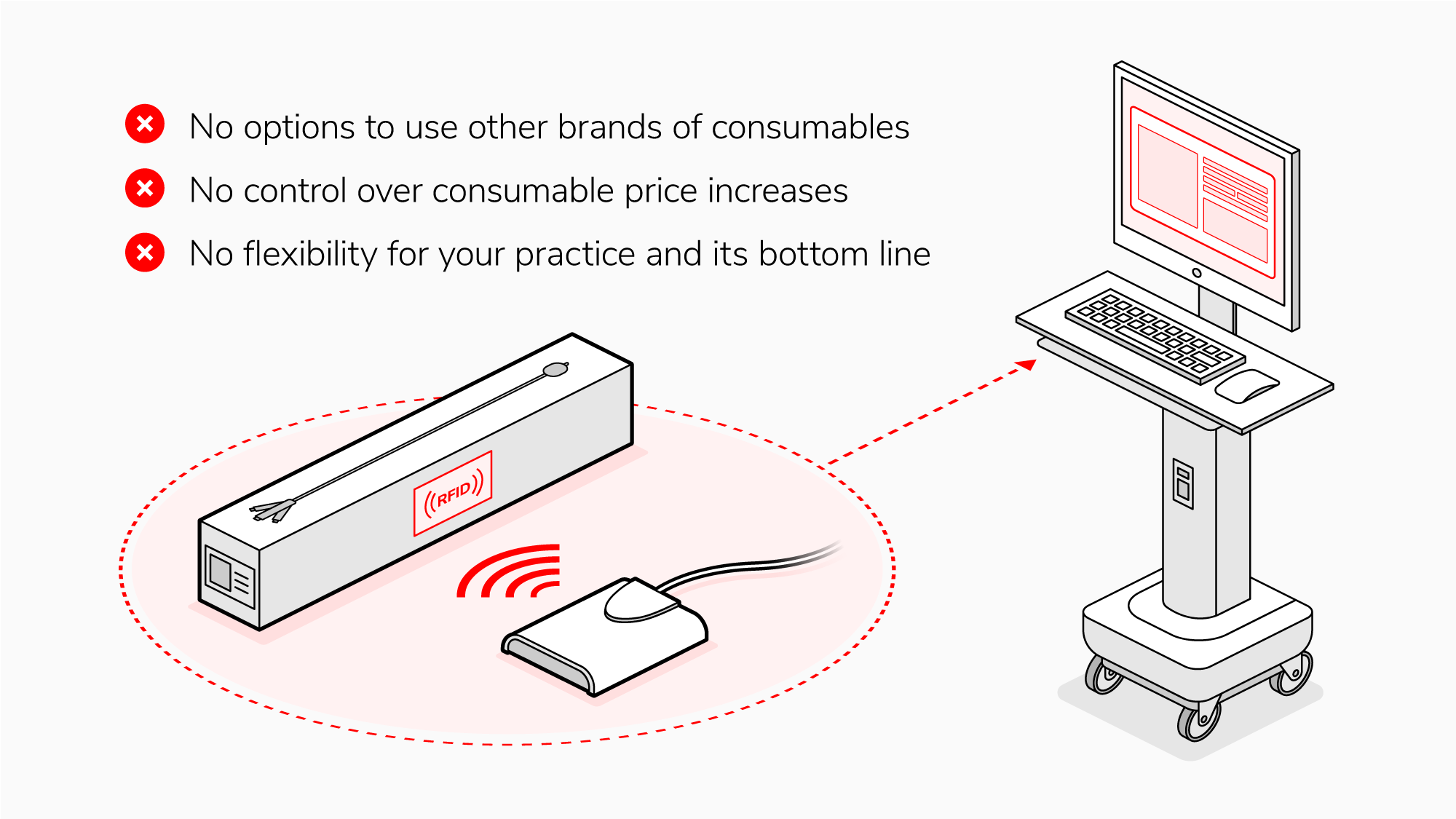 No options to use other brands of consumables

No control over consumable price increases

No flexibility for your practice and its bottom line

((RFID))